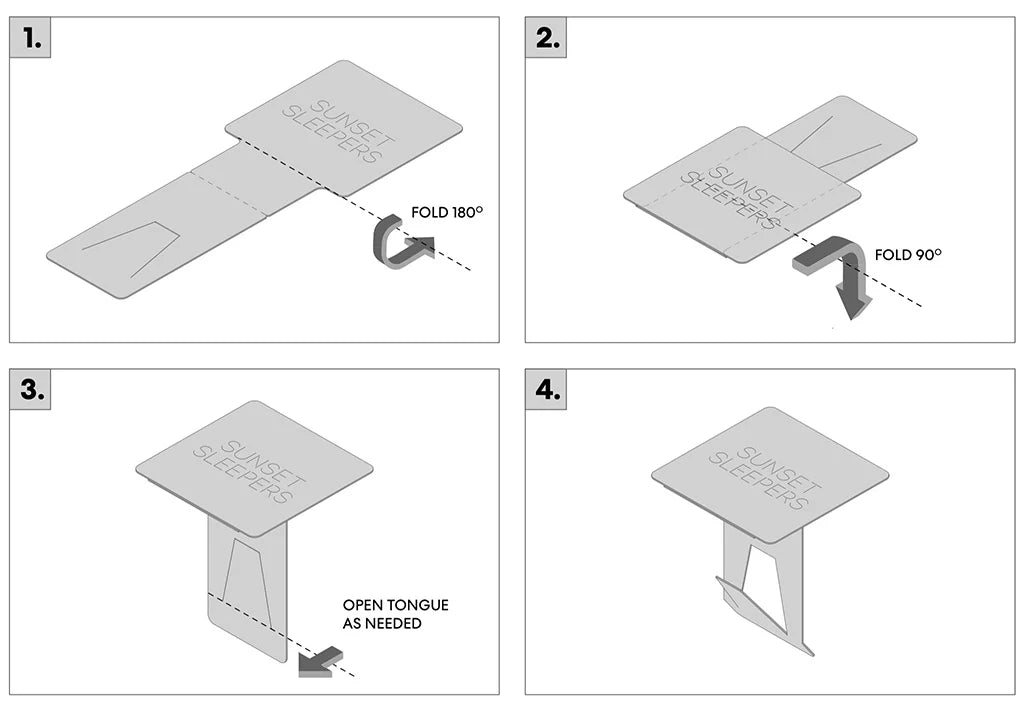 1.

SUNSET SLEEPERS

FOLD 180°

2.

SUNSET SLEEPERS

FOLD 90°

3.

SUNSET SLEEPERS

OPEN TONGUE AS NEEDED

4.

SUNSET SLEEPERS